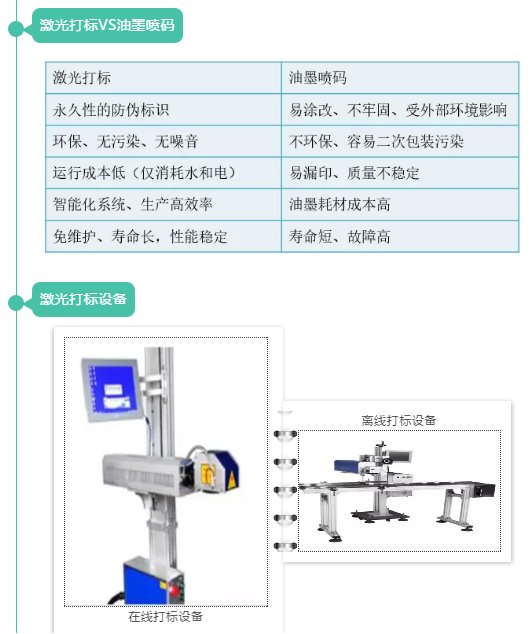 激光打标VS油墨喷码

| 激光打标 | 油墨喷码 |
|---|---|
| 永久性的防伪标识 | 易涂改、不牢固、受外部环境影响 |
| 环保、无污染、无噪音 | 不环保、容易二次包装污染 |
| 运行成本低（仅消耗水和电） | 易漏印、质量不稳定 |
| 智能化系统、生产高效率 | 油墨耗材成本高 |
| 免维护、寿命长，性能稳定 | 寿命短、故障高 |

激光打标设备

离线打标设备

在线打标设备