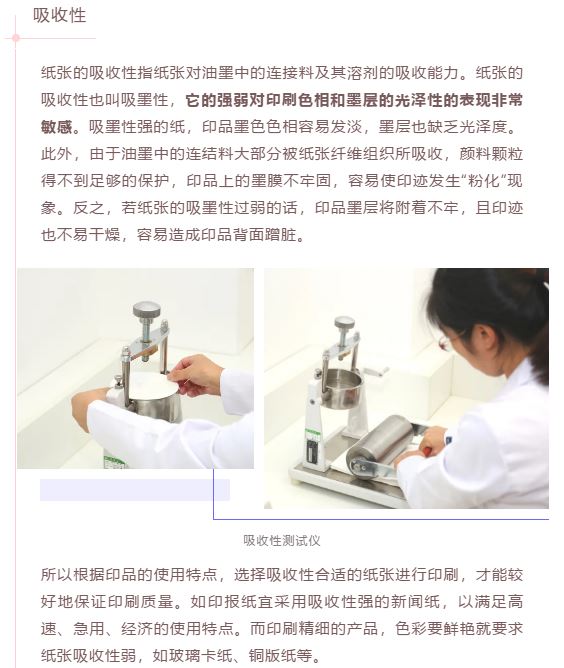 吸收性

纸张的吸收性指纸张对油墨中的连接料及其溶剂的吸收能力。纸张的吸收性也叫吸墨性，它的强弱对印刷色相和墨层的光泽性的表现非常敏感。吸墨性强的纸，印品墨色色相容易发淡，墨层也缺乏光泽度。此外，由于油墨中的连结料大部分被纸张纤维组织所吸收，颜料颗粒得不到足够的保护，印品上的墨膜不牢固，容易使印迹发生“粉化”现象。反之，若纸张的吸墨性过弱的话，印品墨层将附着不牢，且印迹也不易干燥，容易造成印品背面蹭脏。

吸收性测试仪

所以根据印品的使用特点，选择吸收性合适的纸张进行印刷，才能较好地保证印刷质量。如印报纸宜采用吸收性强的新闻纸，以满足高速、急用、经济的使用特点。而印刷精细的产品，色彩要鲜艳就要求纸张吸收性弱，如玻璃卡纸、铜版纸等。